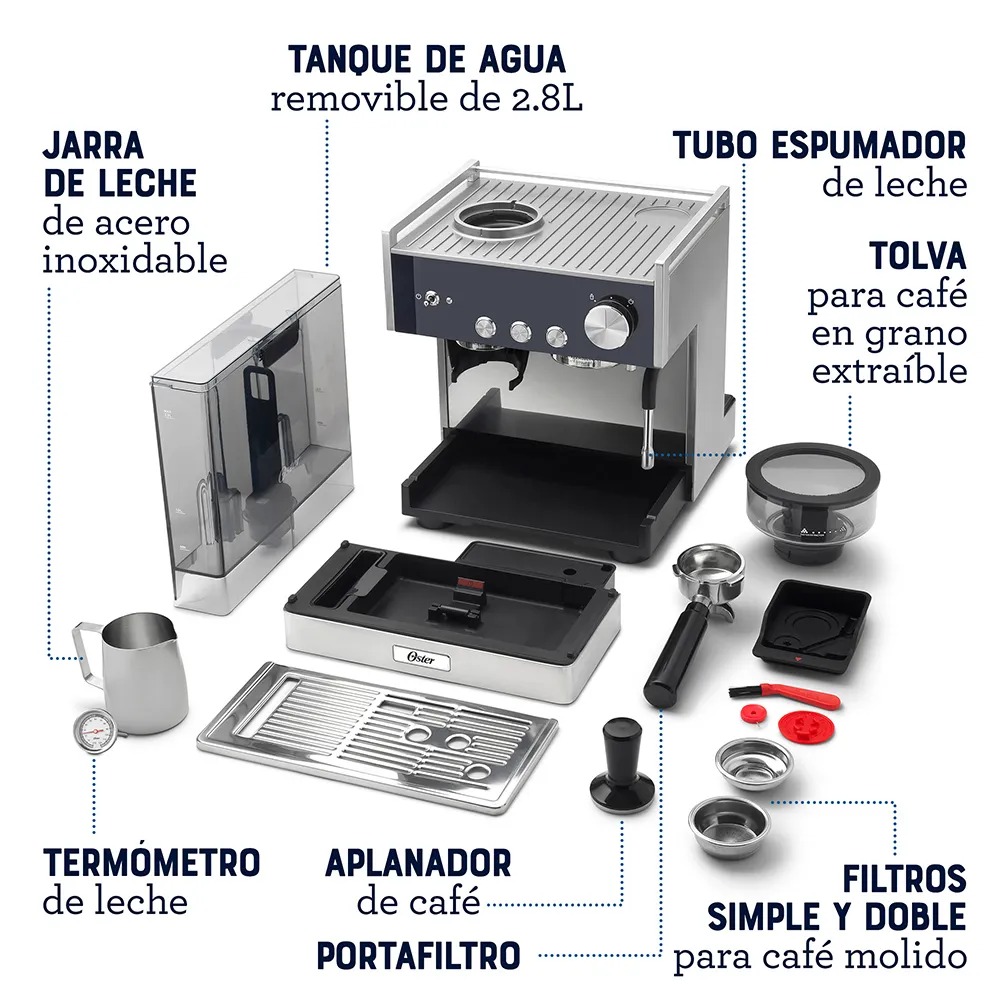 TANQUE DE AGUA
removible de 2.8L

JARRA DE LECHE
de acero inoxidable

TUBO ESPUMADOR
de leche

TOLVA
para café en grano extraíble

Oster

TERMÓMETRO
de leche

APLANADOR
de café

PORTAFILTRO

FILTROS SIMPLE Y DOBLE
para café molido